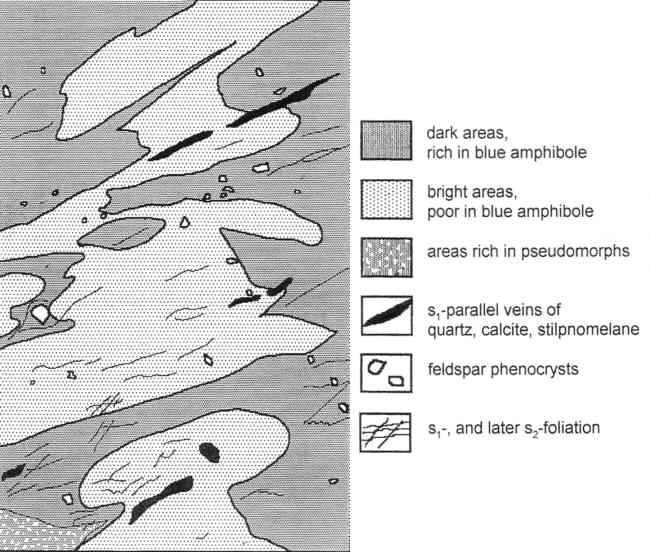 dark areas, rich in blue amphibole

bright areas, poor in blue amphibole

areas rich in pseudomorphs

$s_1$-parallel veins of quartz, calcite, stilpnomelane

feldspar phenocrysts

$s_1$-, and later $s_2$-foliation